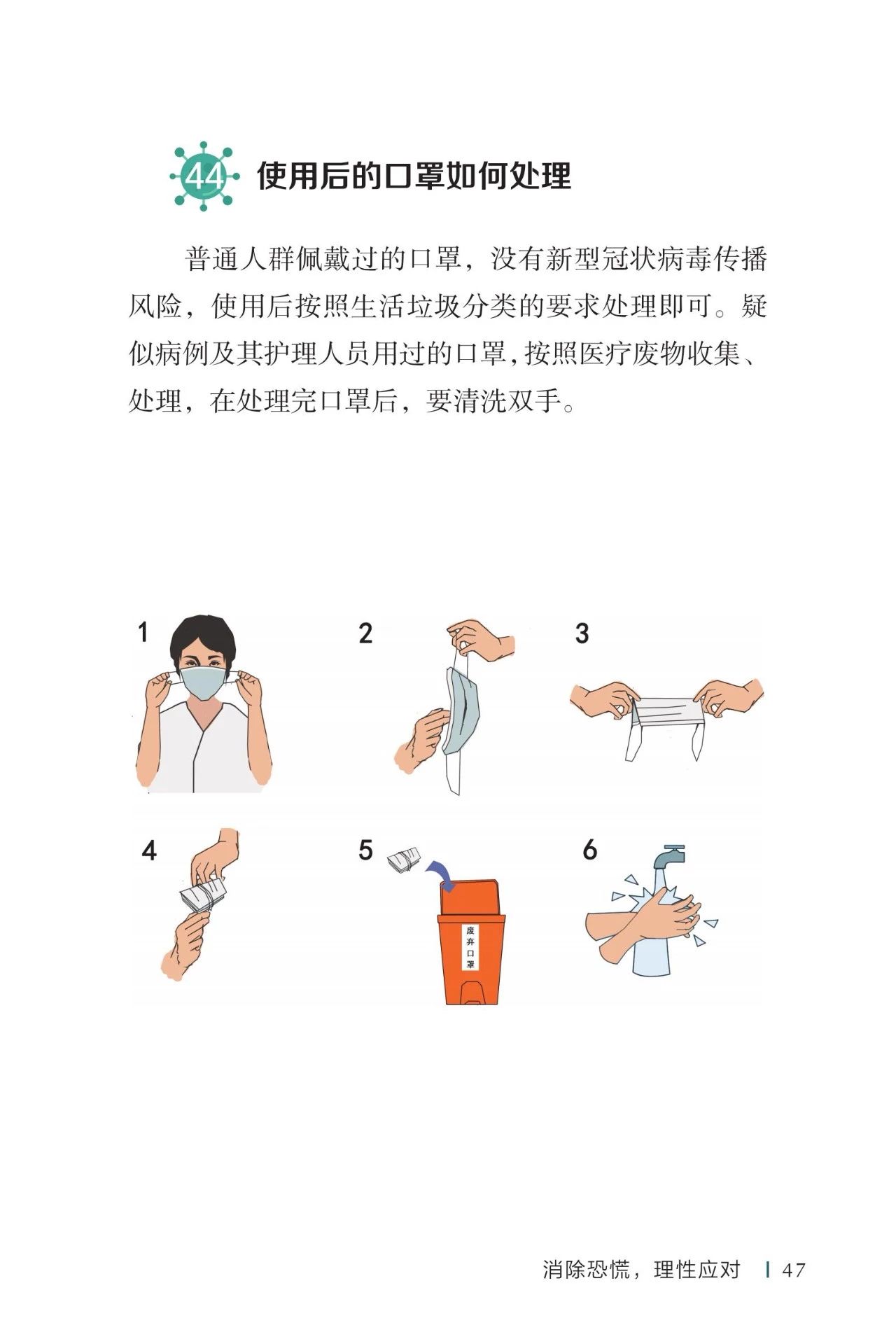 44 使用后的口罩如何处理

普通人群佩戴过的口罩，没有新型冠状病毒传播风险，使用后按照生活垃圾分类的要求处理即可。疑似病例及其护理人员用过的口罩，按照医疗废物收集、处理，在处理完口罩后，要清洗双手。

1

2

3

4

5

废弃口罩

6

消除恐慌，理性应对 | 47